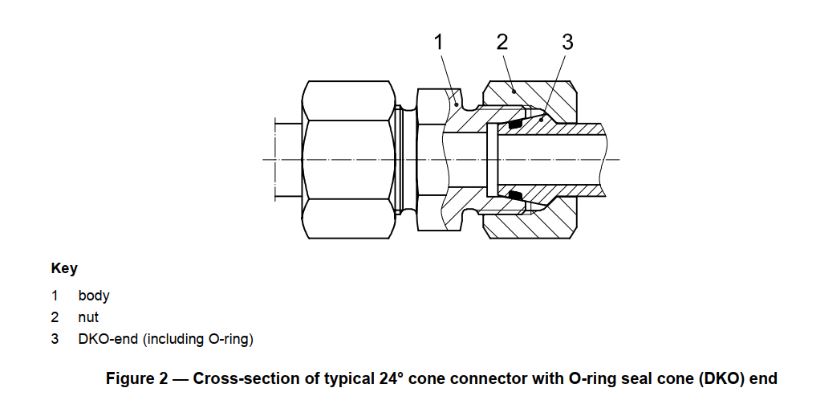 1 2 3

Key

1 body

2 nut

3 DKO-end (including O-ring)

Figure 2 — Cross-section of typical 24° cone connector with O-ring seal cone (DKO) end