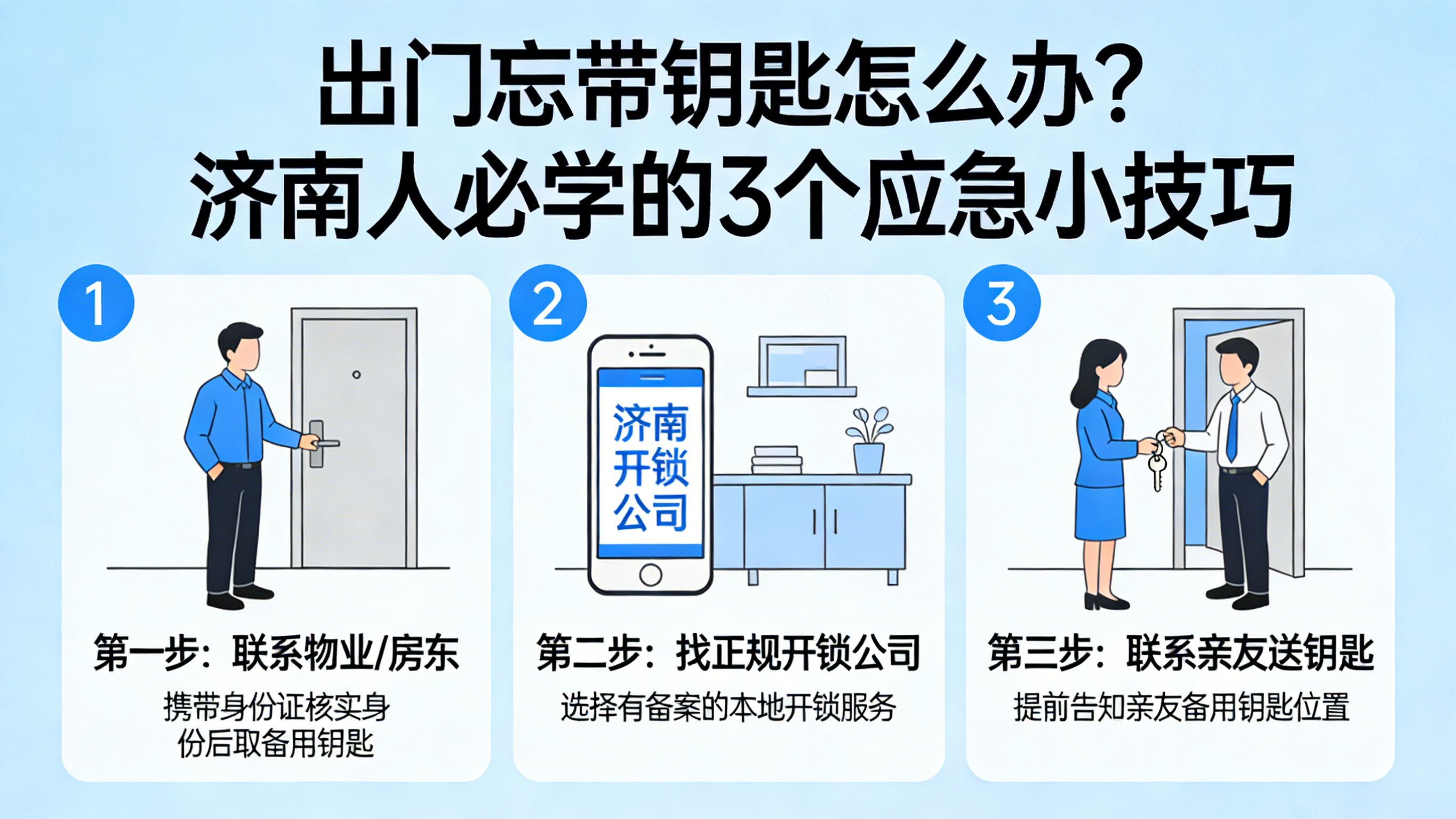 出门忘带钥匙怎么办？
济南人必学的3个应急小技巧

1

第一步：联系物业/房东
携带身份证核实身份后取备用钥匙

2

济南开锁公司

第二步：找正规开锁公司
选择有备案的本地开锁服务

3

第三步：联系亲友送钥匙
提前告知亲友备用钥匙位置