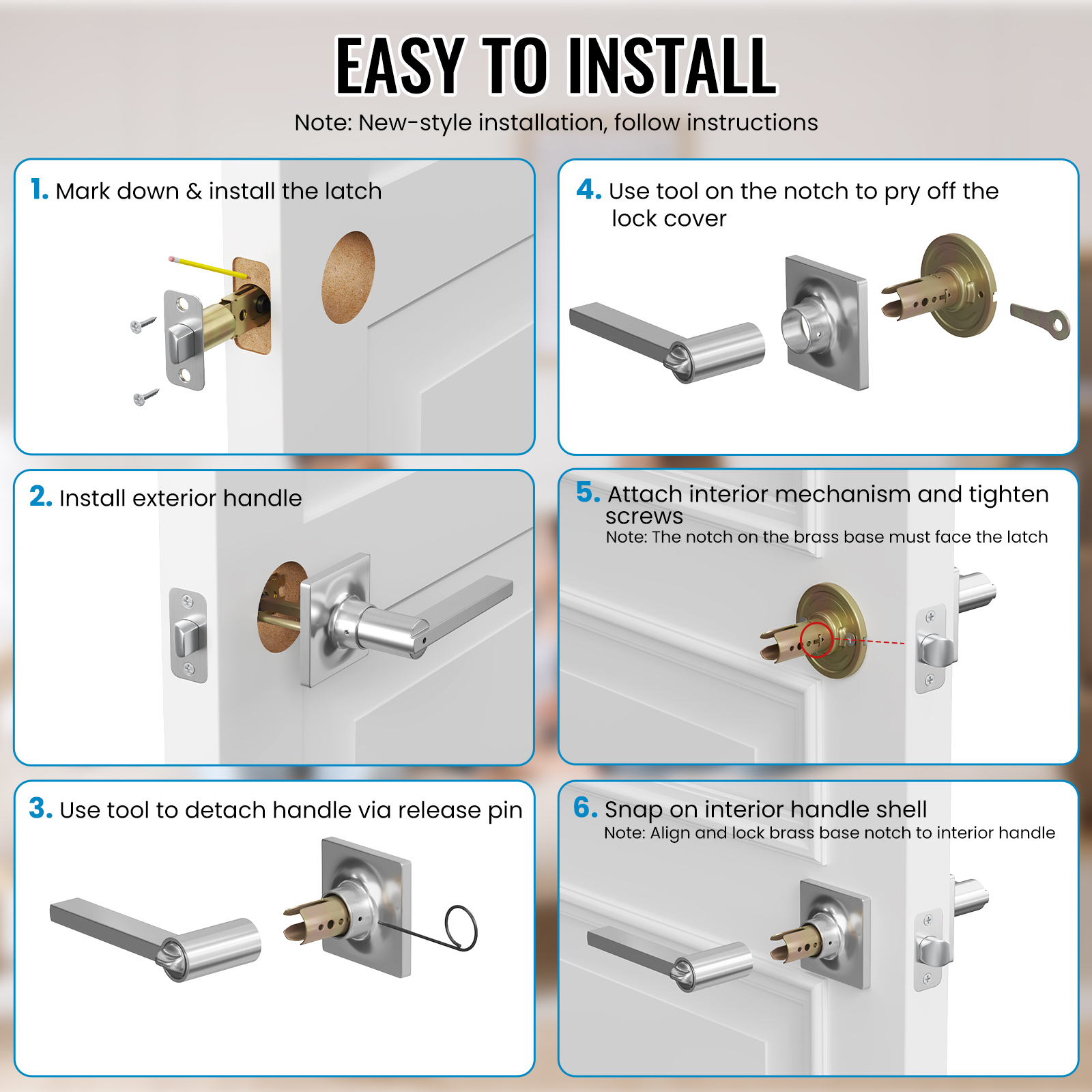 EASY TO INSTALL

Note: New-style installation, follow instructions

1. Mark down & install the latch

2. Install exterior handle

3. Use tool to detach handle via release pin

4. Use tool on the notch to pry off the lock cover

5. Attach interior mechanism and tighten screws
Note: The notch on the brass base must face the latch

6. Snap on interior handle shell
Note: Align and lock brass base notch to interior handle