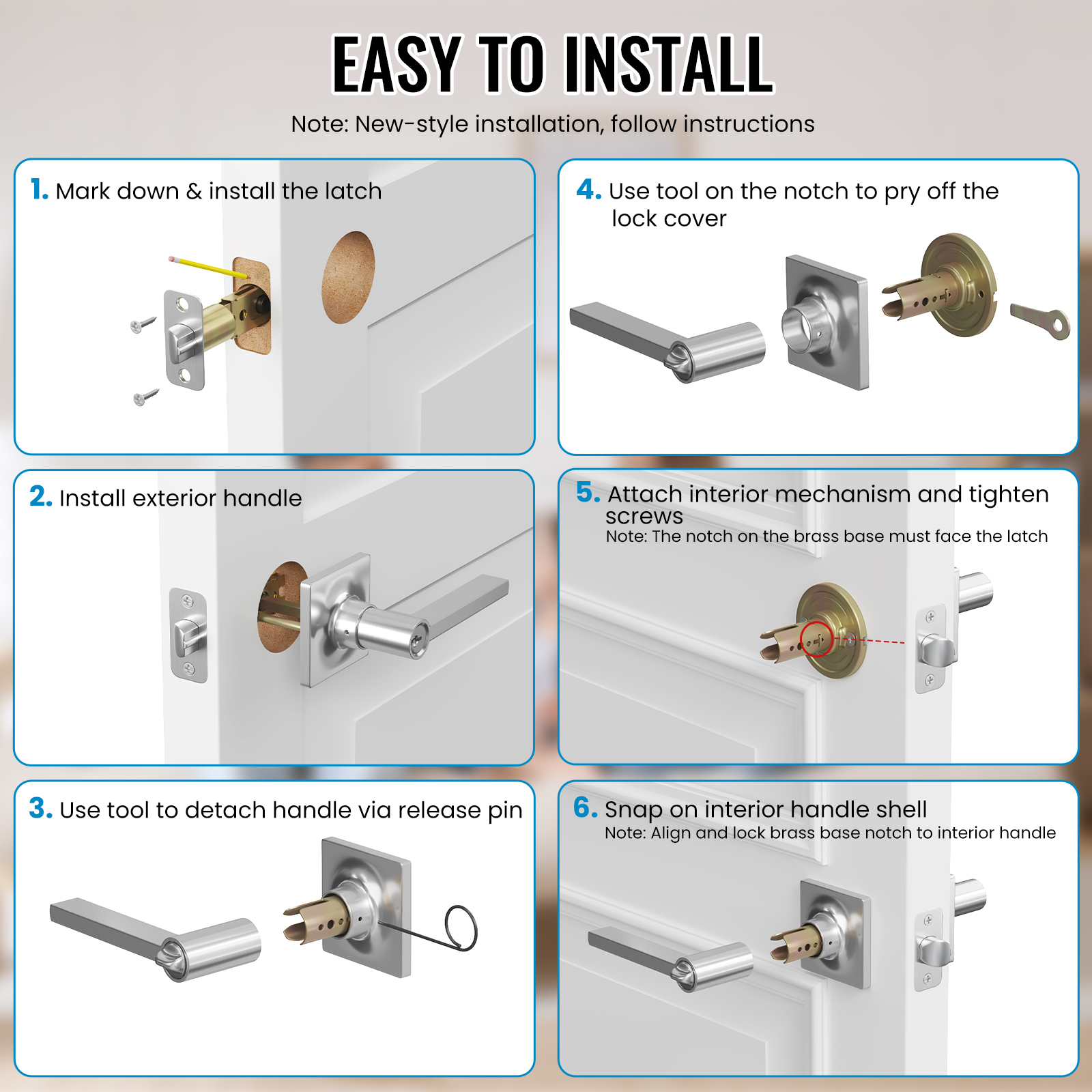 EASY TO INSTALL

Note: New-style installation, follow instructions

1. Mark down & install the latch

2. Install exterior handle

3. Use tool to detach handle via release pin

4. Use tool on the notch to pry off the lock cover

5. Attach interior mechanism and tighten screws
Note: The notch on the brass base must face the latch

6. Snap on interior handle shell
Note: Align and lock brass base notch to interior handle