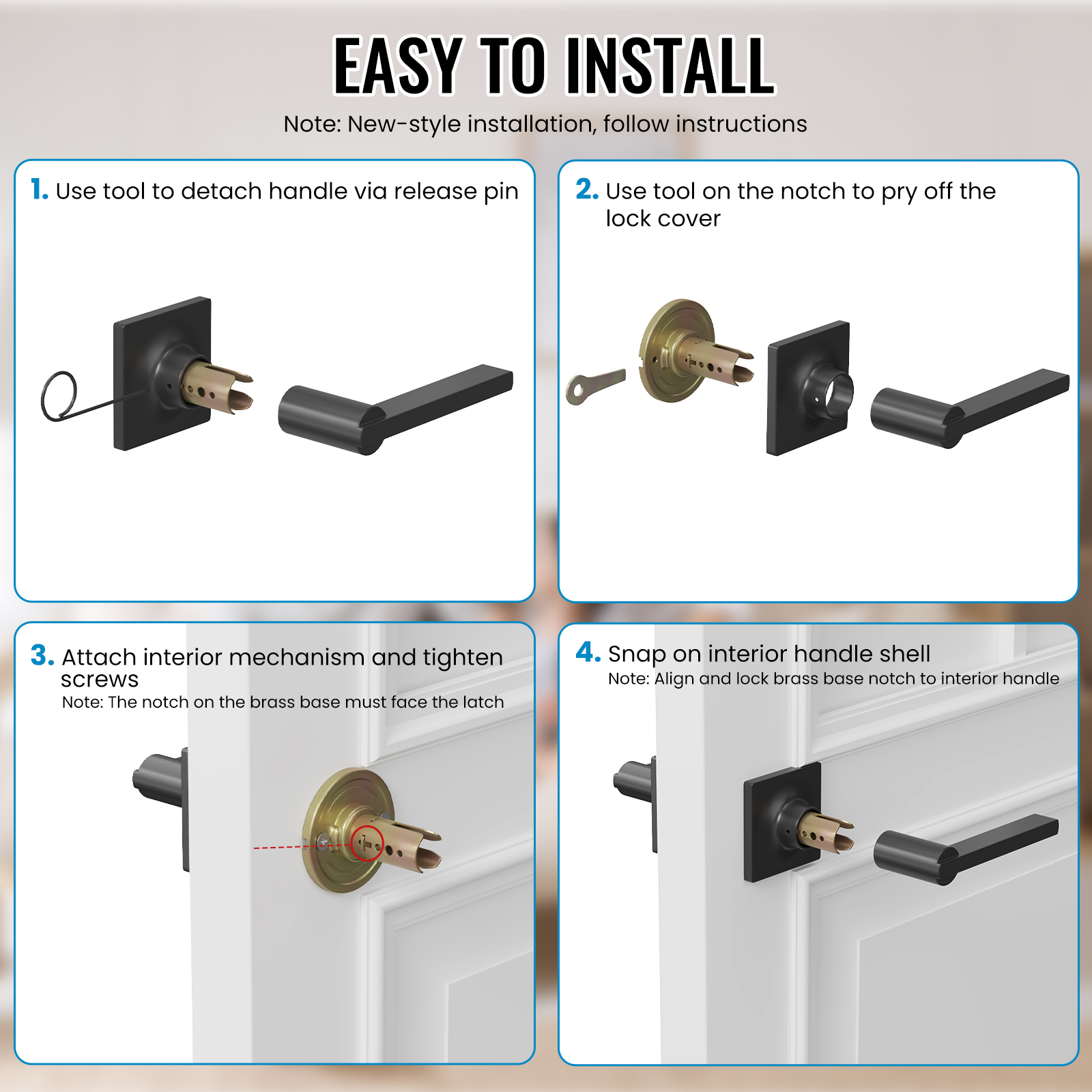 EASY TO INSTALL

Note: New-style installation, follow instructions

1. Use tool to detach handle via release pin

2. Use tool on the notch to pry off the lock cover

3. Attach interior mechanism and tighten screws
Note: The notch on the brass base must face the latch

4. Snap on interior handle shell
Note: Align and lock brass base notch to interior handle