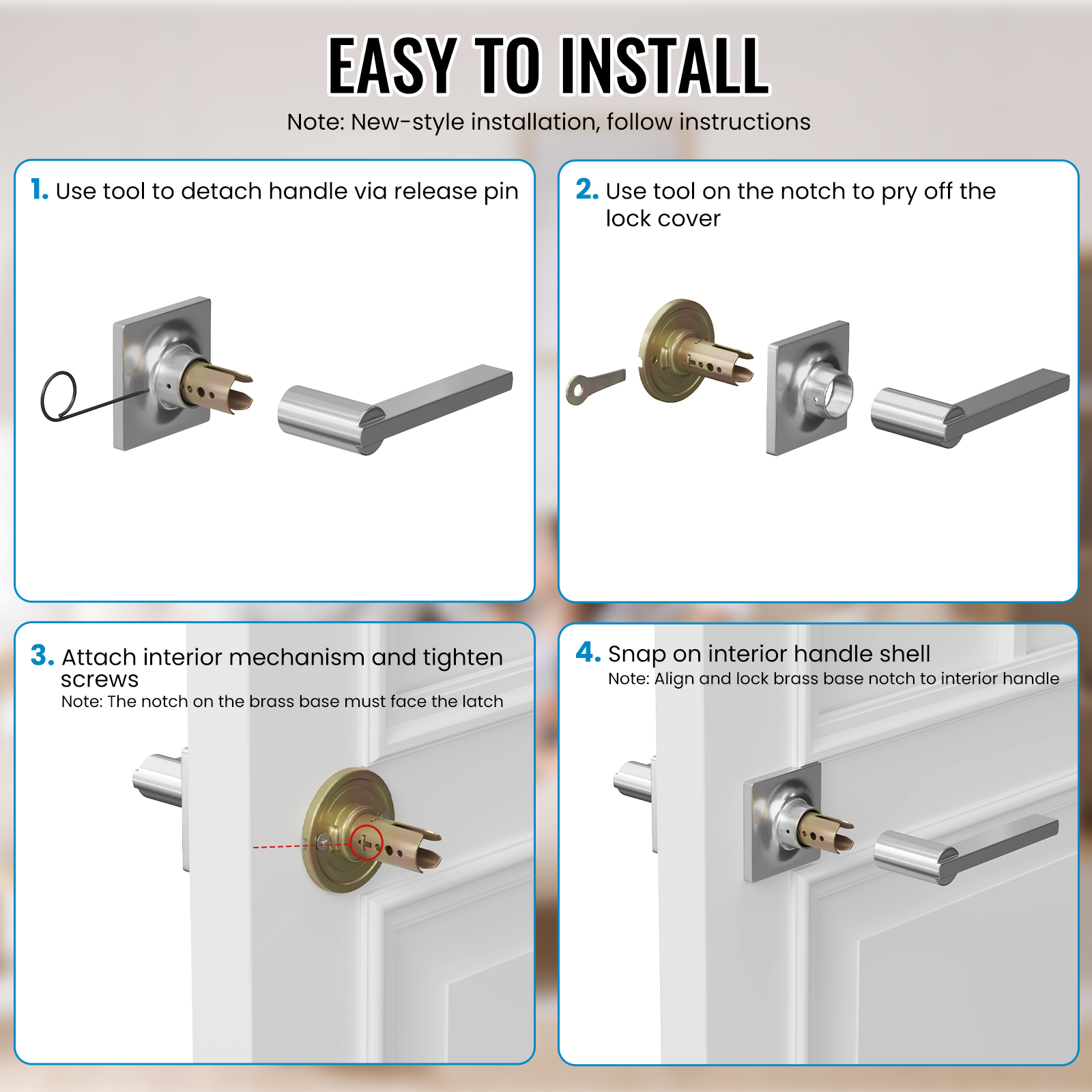 EASY TO INSTALL
Note: New-style installation, follow instructions

1. Use tool to detach handle via release pin

2. Use tool on the notch to pry off the lock cover

3. Attach interior mechanism and tighten screws
Note: The notch on the brass base must face the latch

4. Snap on interior handle shell
Note: Align and lock brass base notch to interior handle