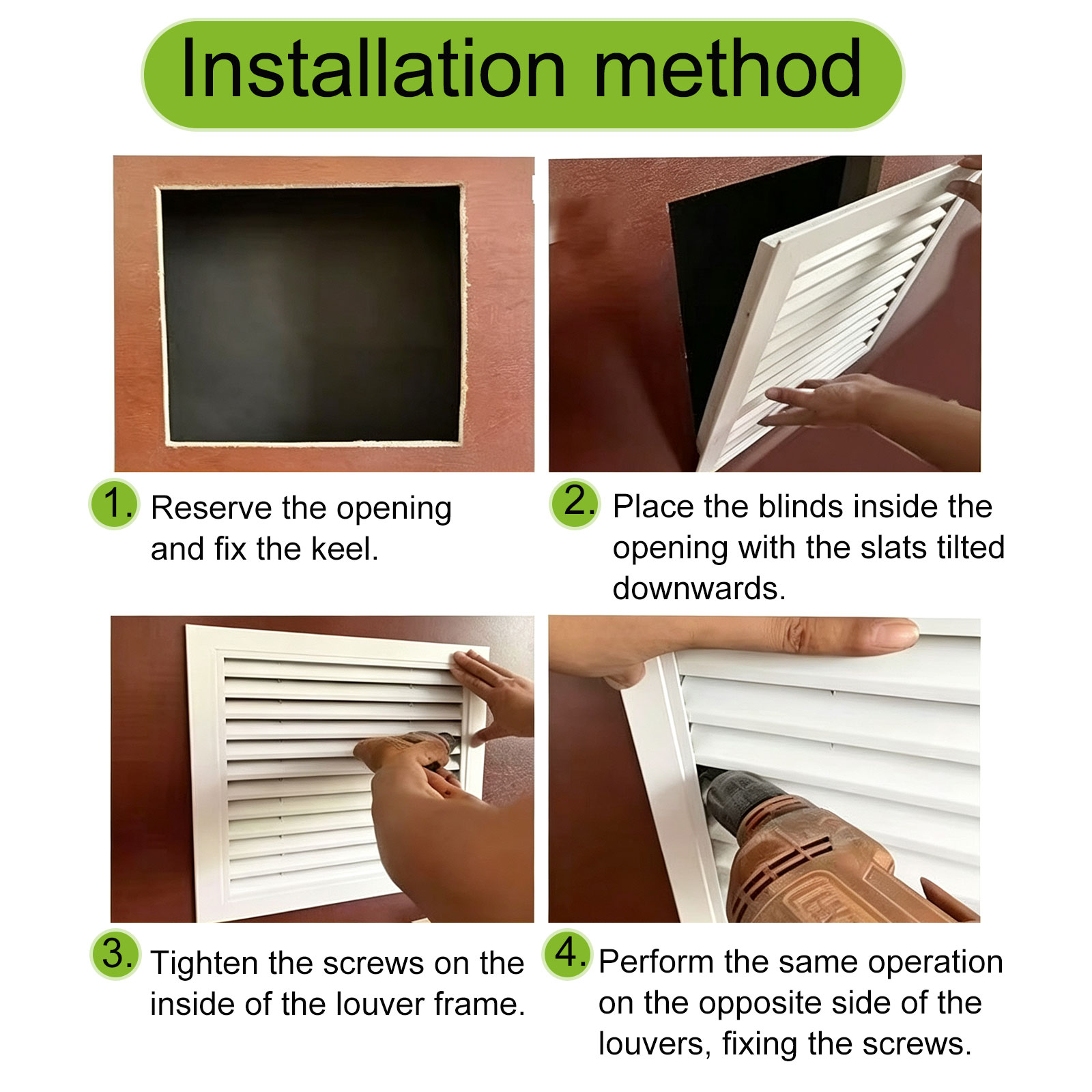 Installation method

1. Reserve the opening and fix the keel.

2. Place the blinds inside the opening with the slats tilted downwards.

3. Tighten the screws on the inside of the louver frame.

4. Perform the same operation on the opposite side of the louvers, fixing the screws.