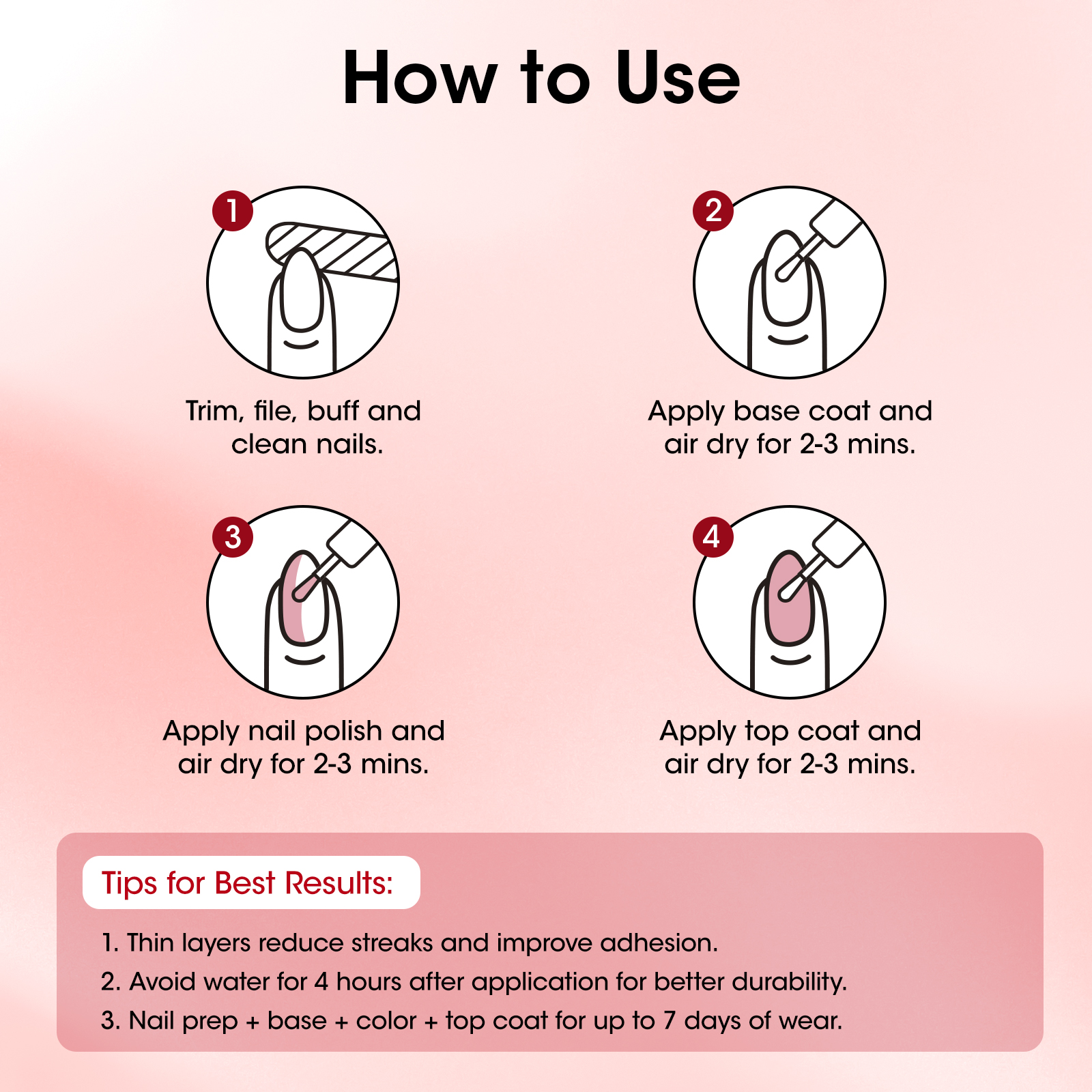 How to Use

1
Trim, file, buff and clean nails.

2
Apply base coat and air dry for 2-3 mins.

3
Apply nail polish and air dry for 2-3 mins.

4
Apply top coat and air dry for 2-3 mins.

Tips for Best Results:

1. Thin layers reduce streaks and improve adhesion.
2. Avoid water for 4 hours after application for better durability.
3. Nail prep + base + color + top coat for up to 7 days of wear.