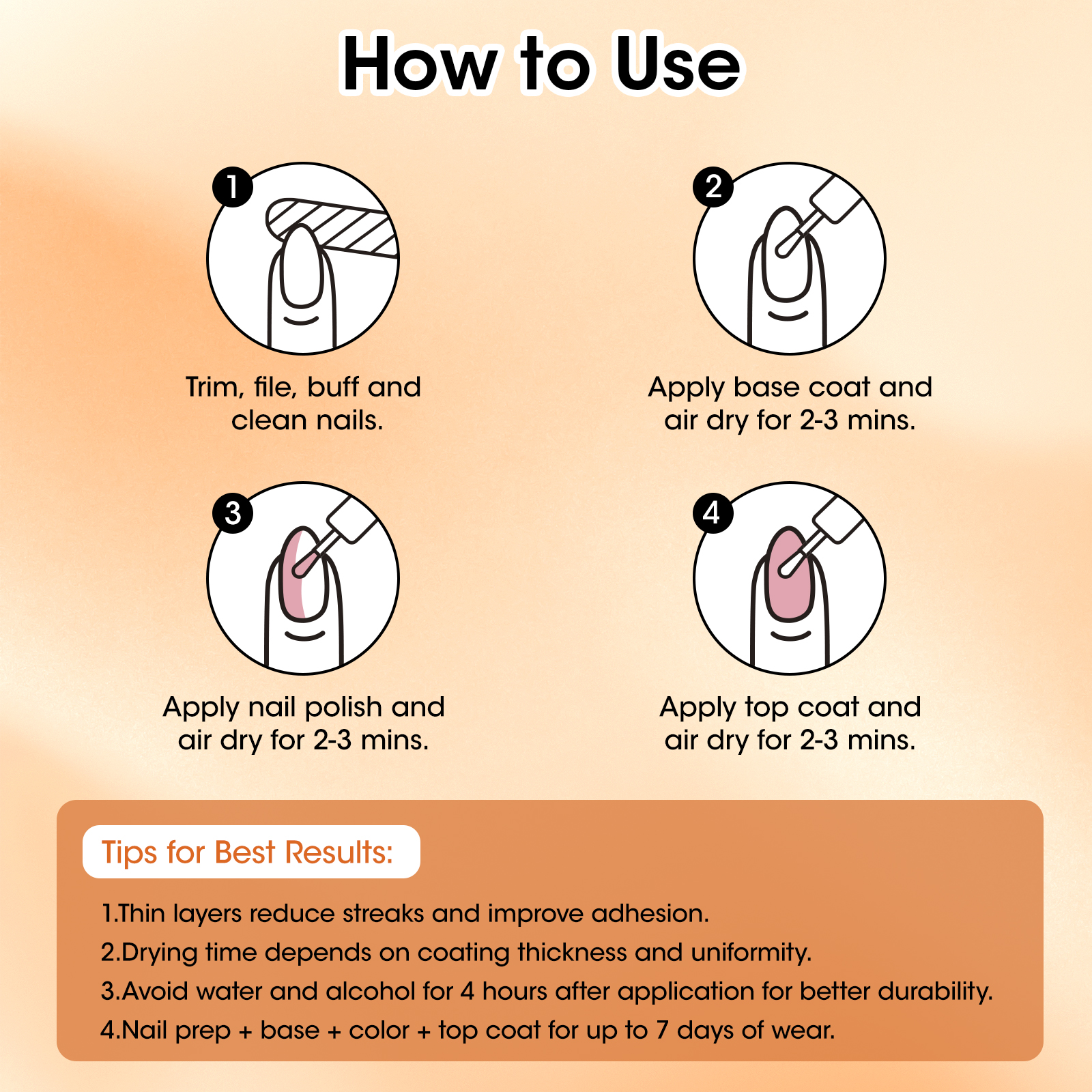 How to Use

1

Trim, file, buff and clean nails.

2

Apply base coat and air dry for 2-3 mins.

3

Apply nail polish and air dry for 2-3 mins.

4

Apply top coat and air dry for 2-3 mins.

Tips for Best Results:

1.Thin layers reduce streaks and improve adhesion.

2.Drying time depends on coating thickness and uniformity.

3.Avoid water and alcohol for 4 hours after application for better durability.

4.Nail prep + base + color + top coat for up to 7 days of wear.