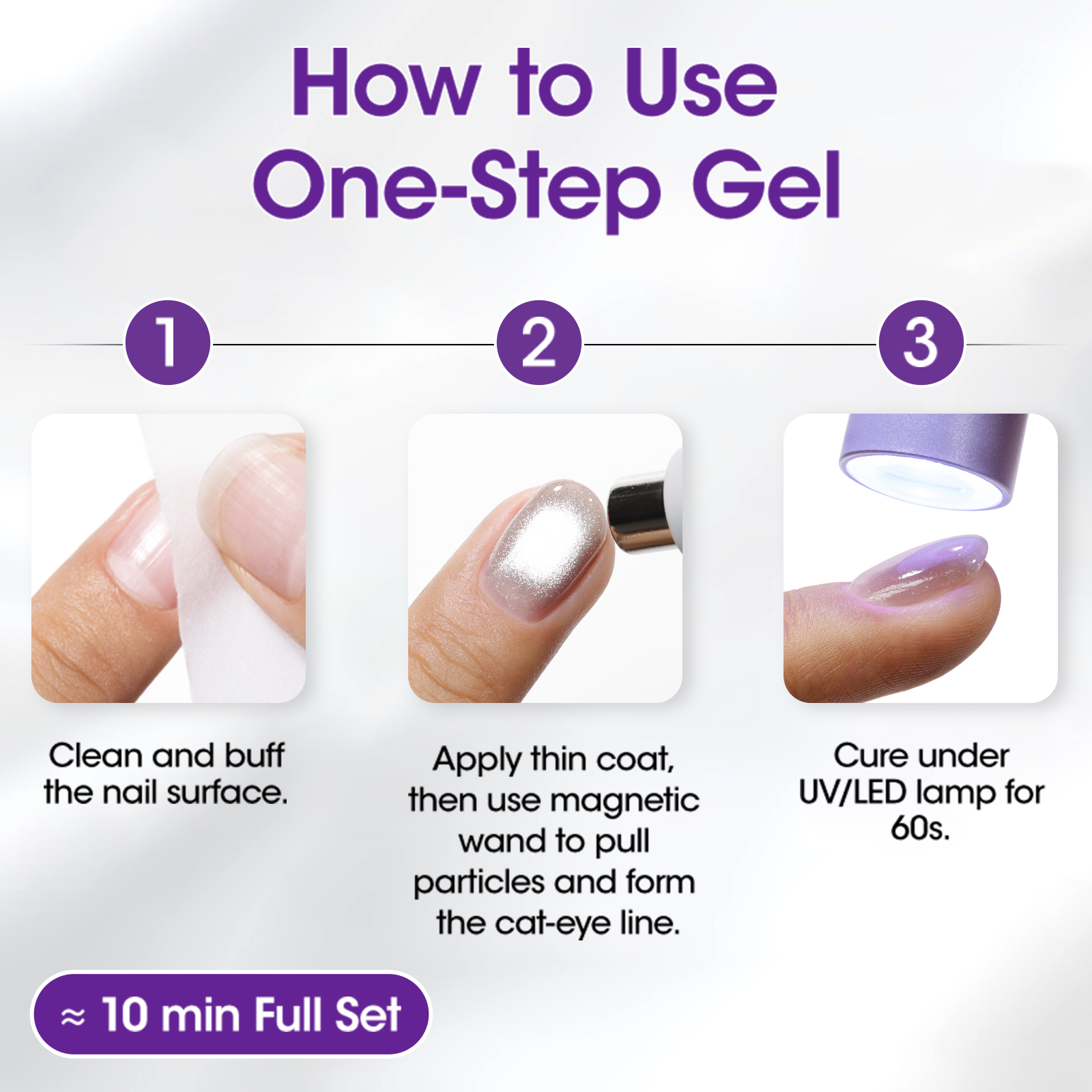 How to Use
One-Step Gel

1

2

3

Clean and buff the nail surface.

Apply thin coat, then use magnetic wand to pull particles and form the cat-eye line.

Cure under UV/LED lamp for 60s.

≈ 10 min Full Set