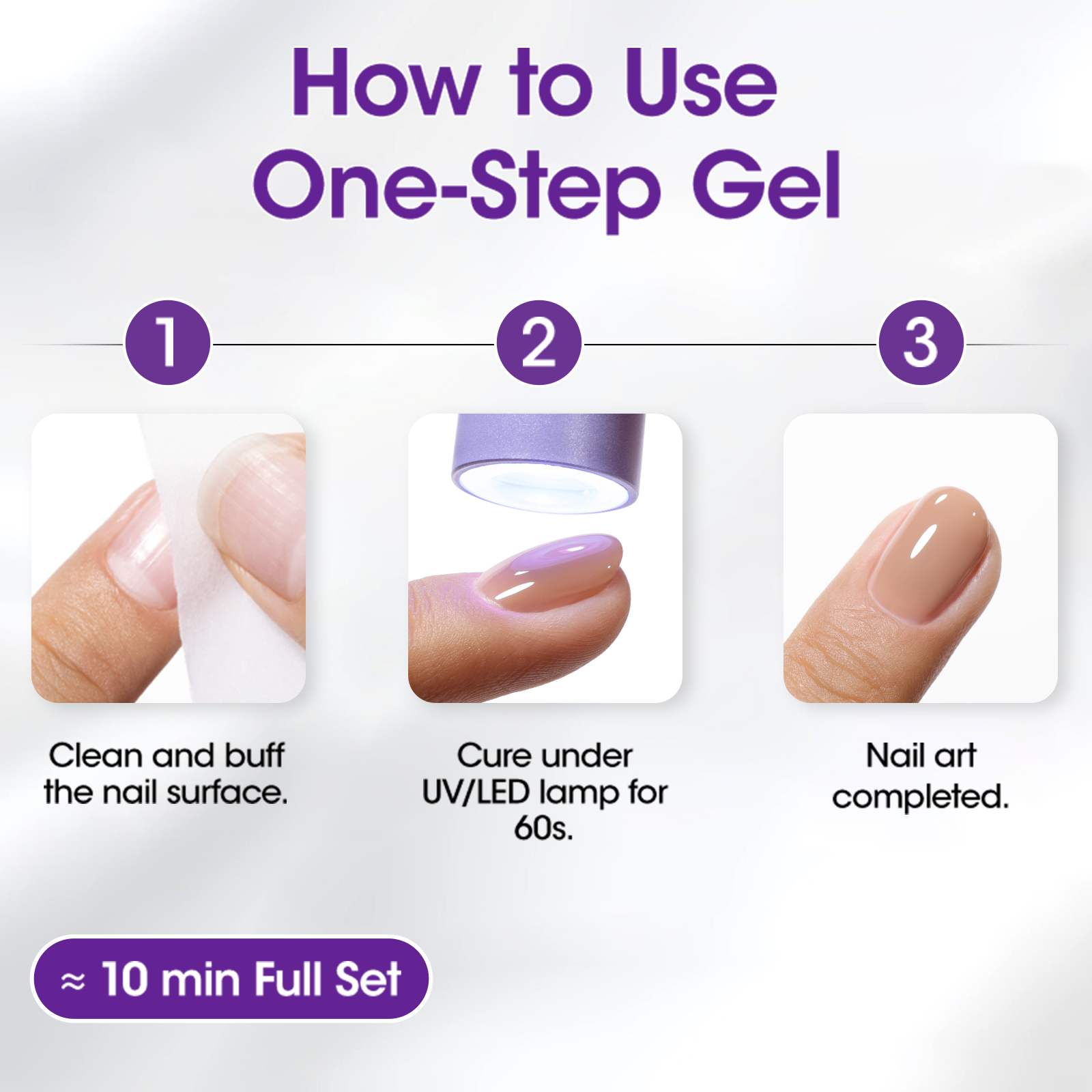 How to Use
One-Step Gel

1

2

3

Clean and buff the nail surface.

Cure under UV/LED lamp for 60s.

Nail art completed.

≈ 10 min Full Set