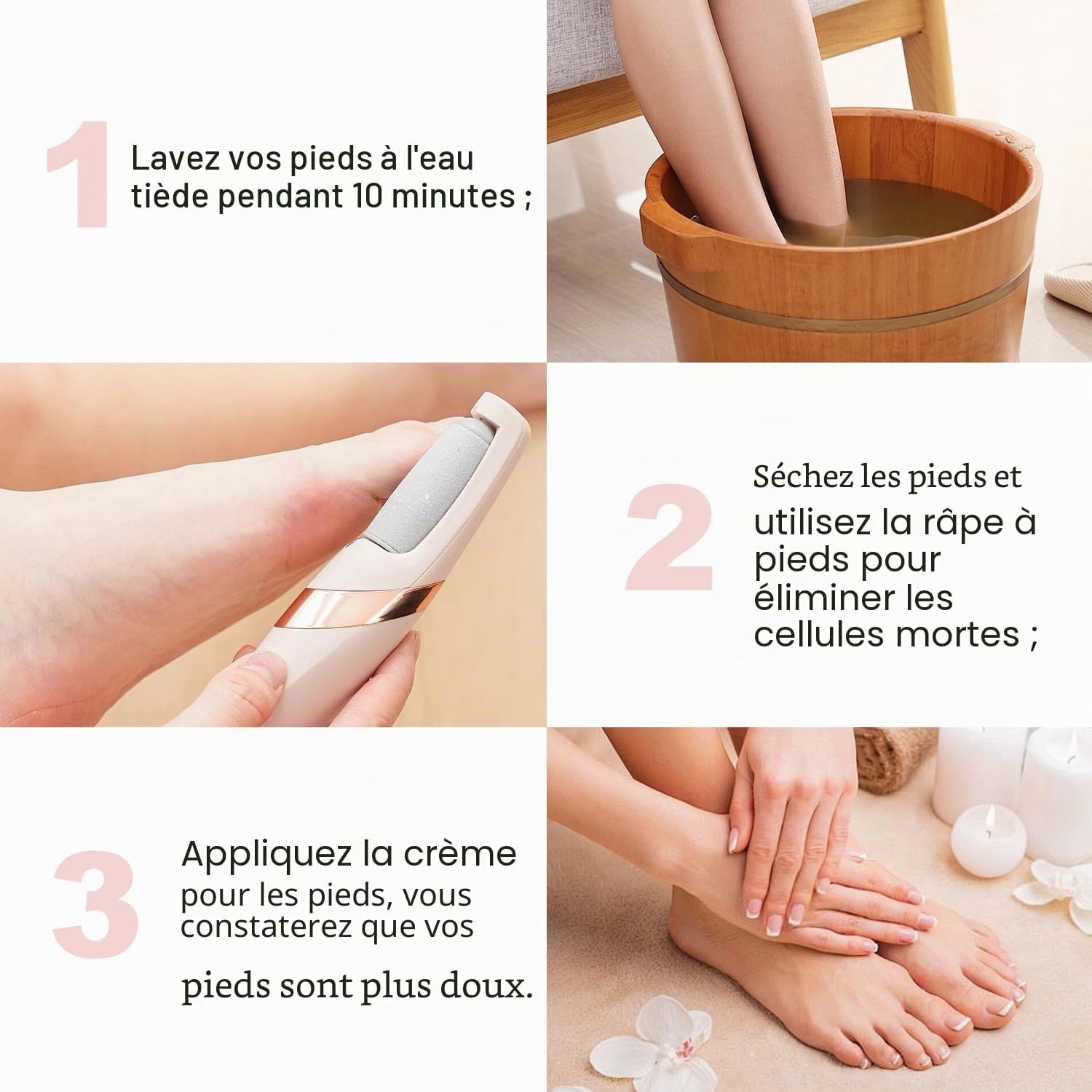 1 Lavez vos pieds à l'eau tiède pendant 10 minutes ;

2 Séchez les pieds et utilisez la râpe à pieds pour éliminer les cellules mortes ;

3 Appliquez la crème pour les pieds, vous constaterez que vos pieds sont plus doux.