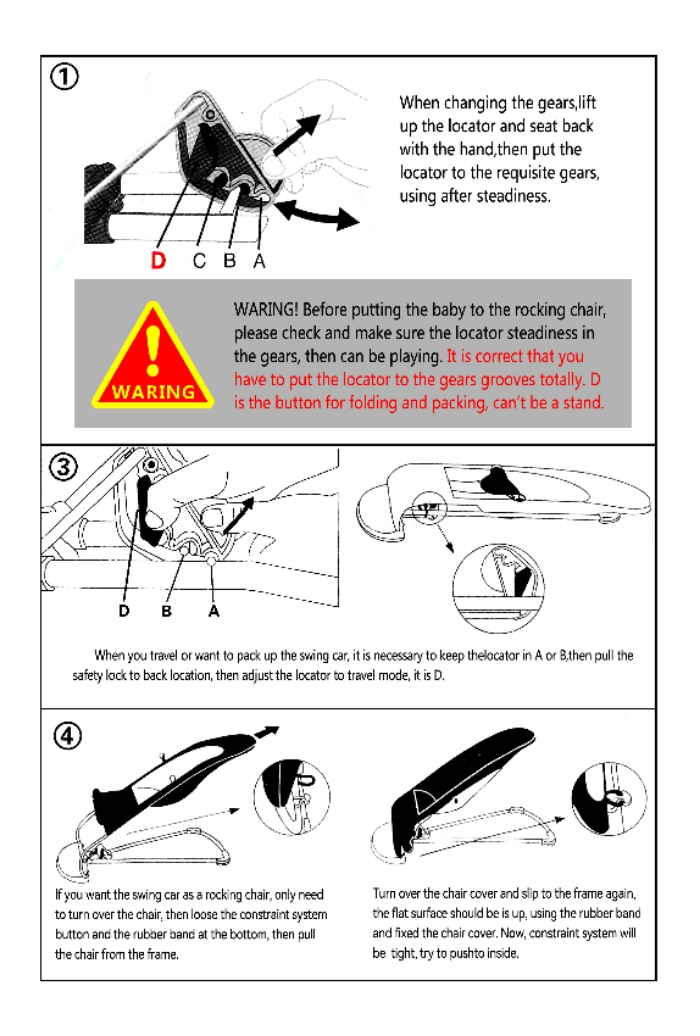 ①

D C B A

When changing the gears,lift up the locator and seat back with the hand,then put the locator to the requisite gears, using after steadiness.

WARING

WARING! Before putting the baby to the rocking chair, please check and make sure the locator steadiness in the gears, then can be playing. It is correct that you have to put the locator to the gears grooves totally. D is the button for folding and packing, can't be a stand.

③

D B A

When you travel or want to pack up the swing car, it is necessary to keep thelocator in A or B,then pull the safety lock to back location, then adjust the locator to travel mode, it is D.

④

If you want the swing car as a rocking chair, only need to turn over the chair, then loose the constraint system button and the rubber band at the bottom, then pull the chair from the frame.

Turn over the chair cover and slip to the frame again, the flat surface should be is up, using the rubber band and fixed the chair cover. Now, constraint system will be tight, try to pushto inside.