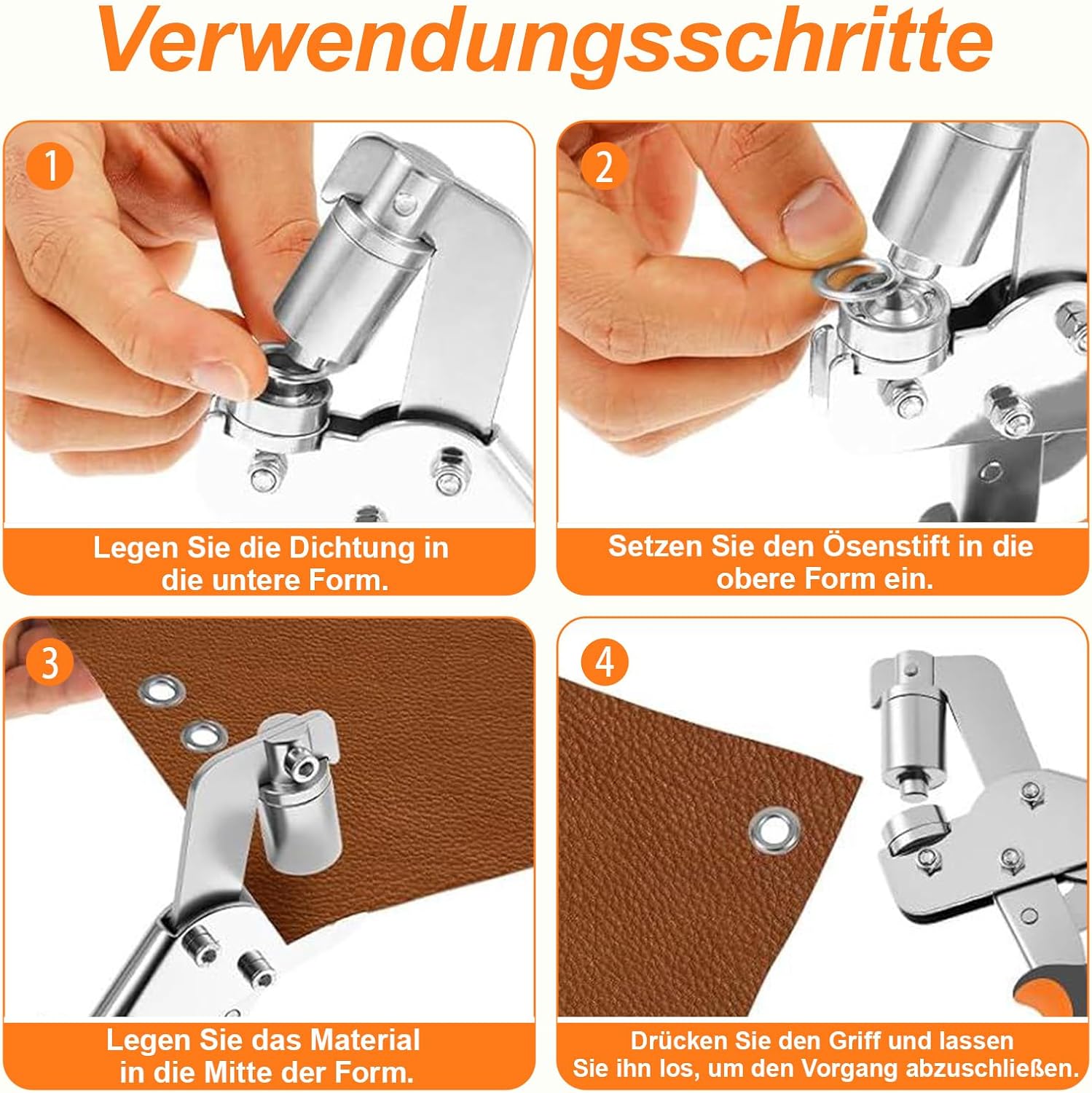 Verwendungsschritte

1

Legen Sie die Dichtung in die untere Form.

2

Setzen Sie den Ösenstift in die obere Form ein.

3

Legen Sie das Material in die Mitte der Form.

4

Drücken Sie den Griff und lassen Sie ihn los, um den Vorgang abzuschließen.